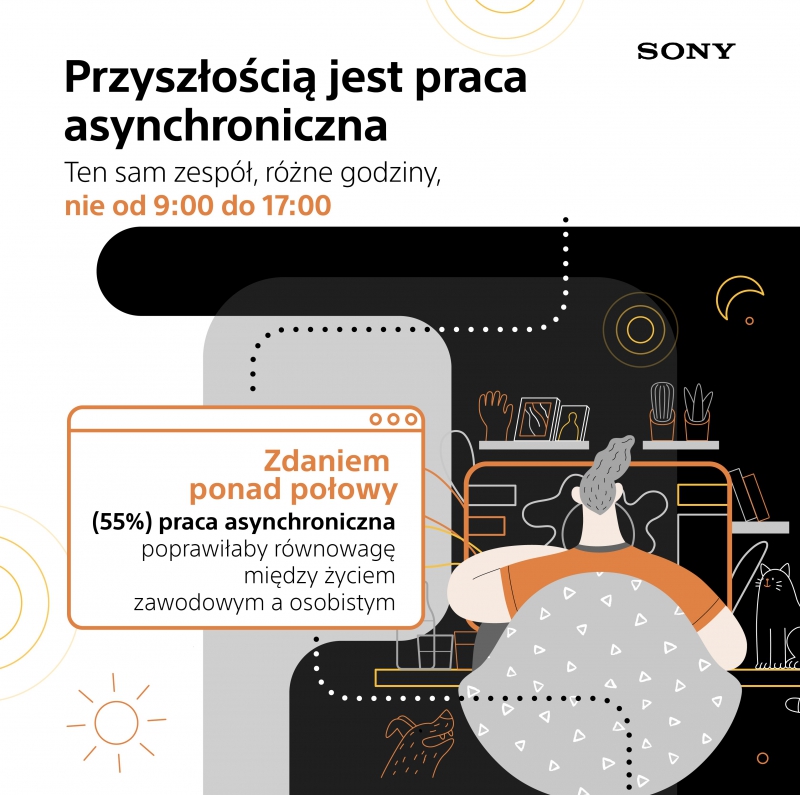 SONY

Przyszłością jest praca asynchroniczna

Ten sam zespół, różne godziny, nie od 9:00 do 17:00

Zdaniem ponad połowy (55%) praca asynchroniczna poprawiłaby równowagę między życiem zawodowym a osobistym